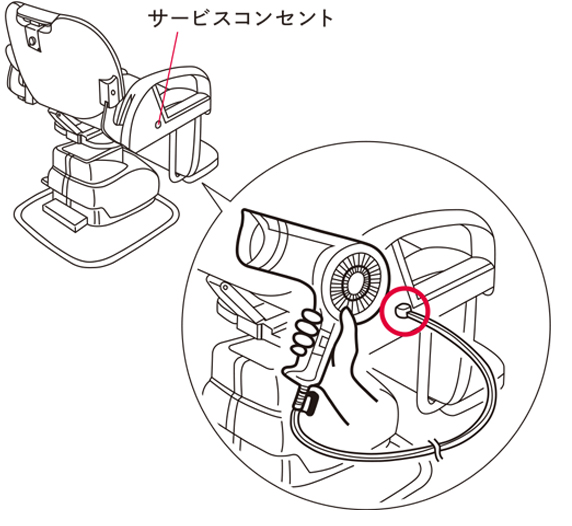 サービスコンセント